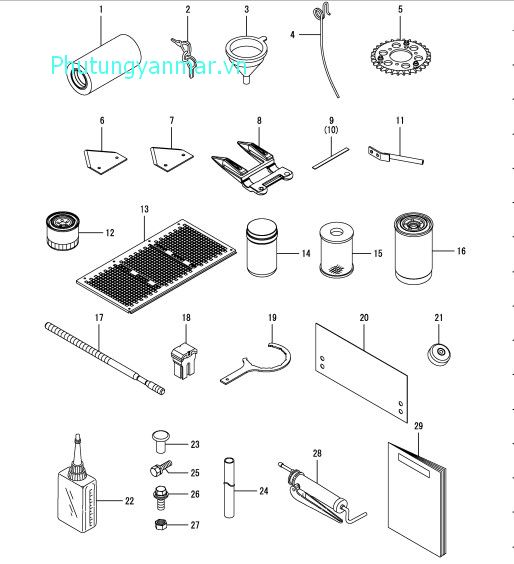 1
2
3
4
5
Phutungyanmar.vn
6
7
8
9
(10)
11
12
13
14
15
16
17
18
19
20
21
22
23
25
26
27
24
28
29